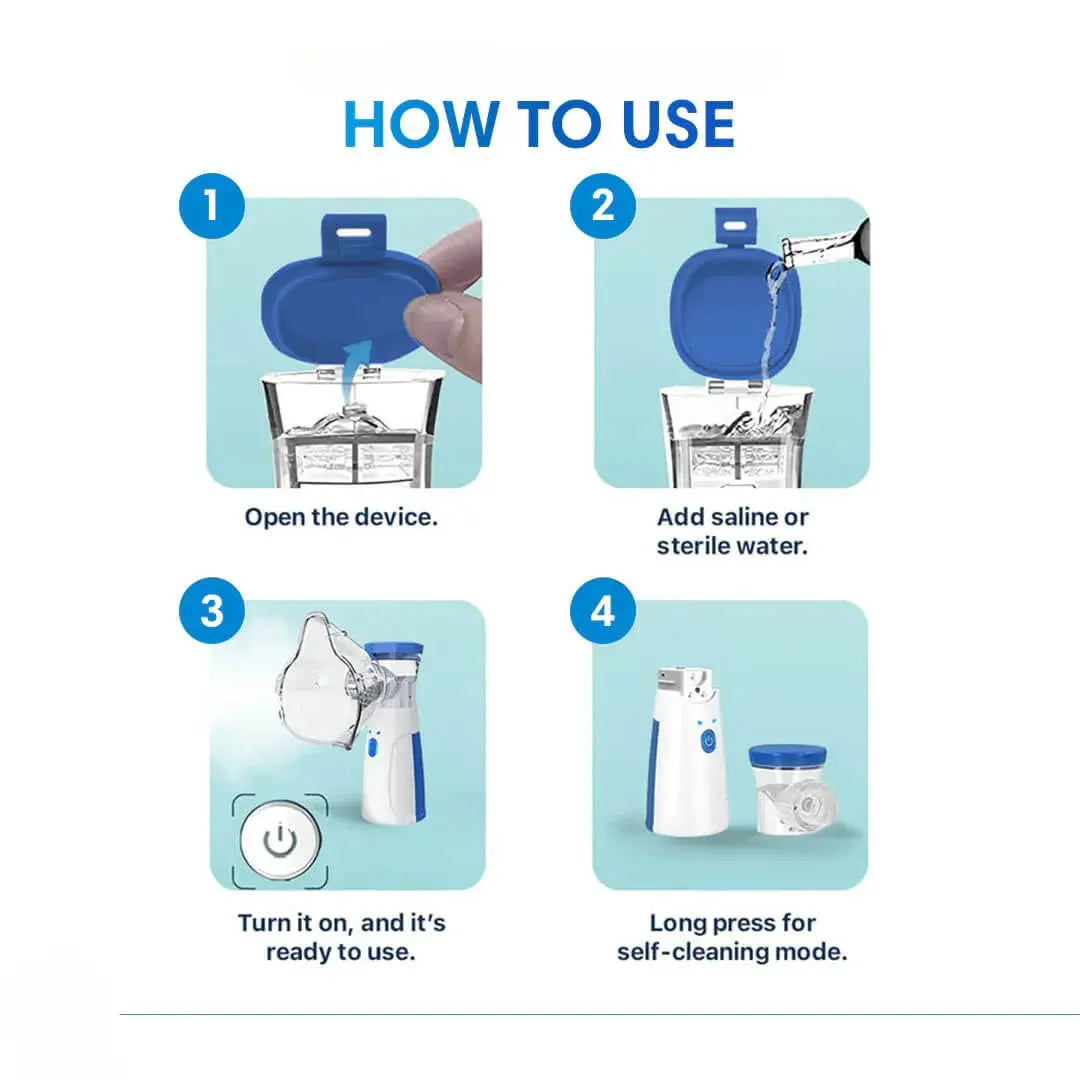 HOW TO USE

1

Open the device.

2

Add saline or sterile water.

3

Turn it on, and it's ready to use.

4

Long press for self-cleaning mode.